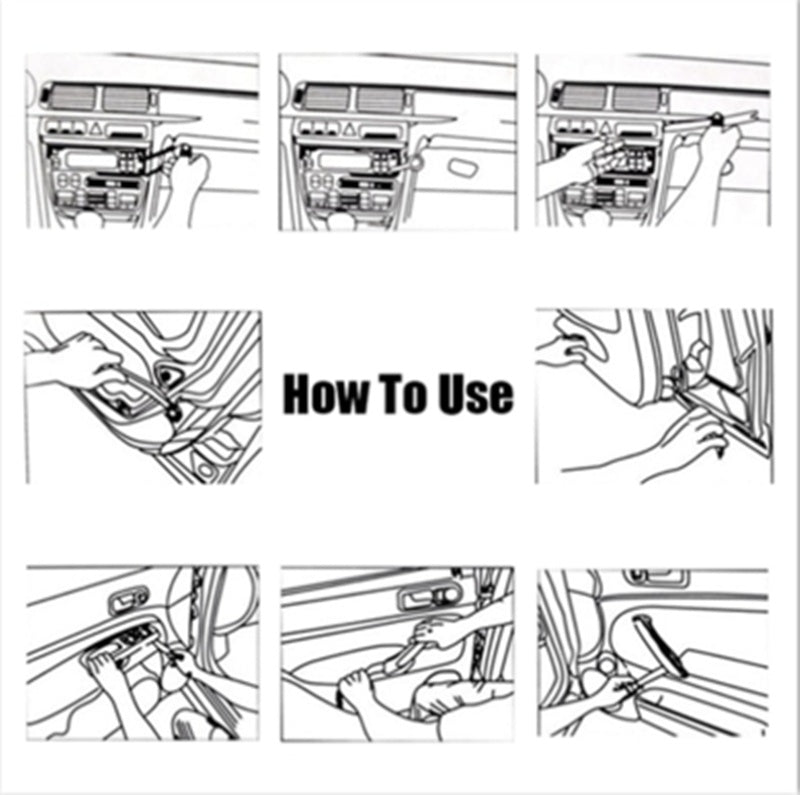 How To Use