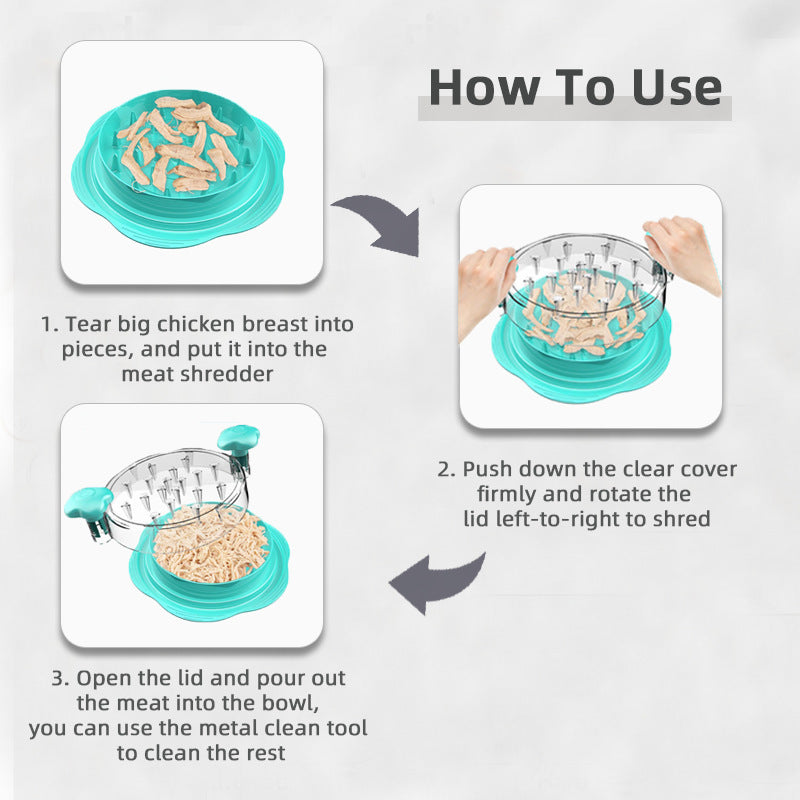 How To Use

1. Tear big chicken breast into pieces, and put it into the meat shredder

2. Push down the clear cover firmly and rotate the lid left-to-right to shred

3. Open the lid and pour out the meat into the bowl, you can use the metal clean tool to clean the rest